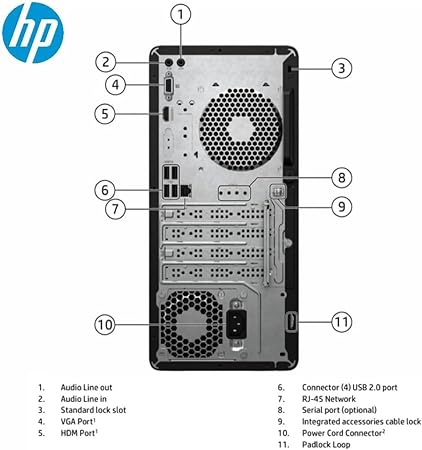 hp

1
2
3
4
5
6
7
8
9
10
11

1. Audio Line out
2. Audio Line in
3. Standard lock slot
4. VGA Port$^1$
5. HDM Port$^1$

6. Connector (4) USB 2.0 port
7. RJ-45 Network
8. Serial port (optional)
9. Integrated accessories cable lock
10. Power Cord Connector$^2$
11. Padlock Loop